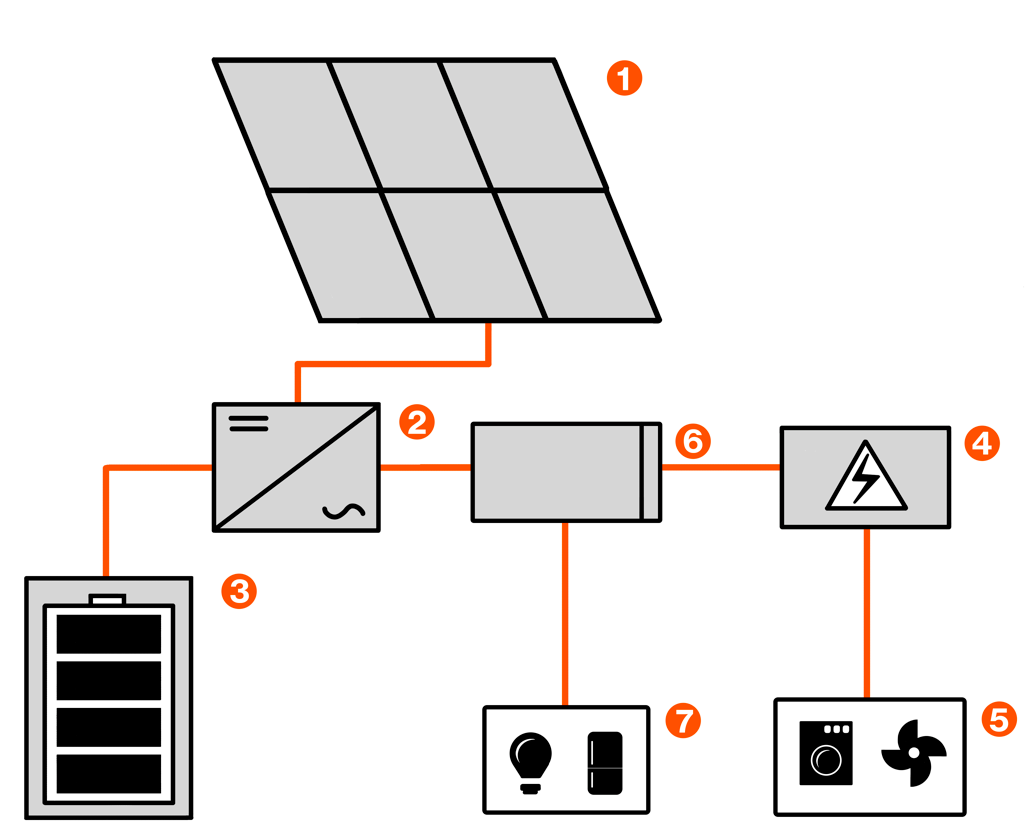 1
2
6
4
3
7
5